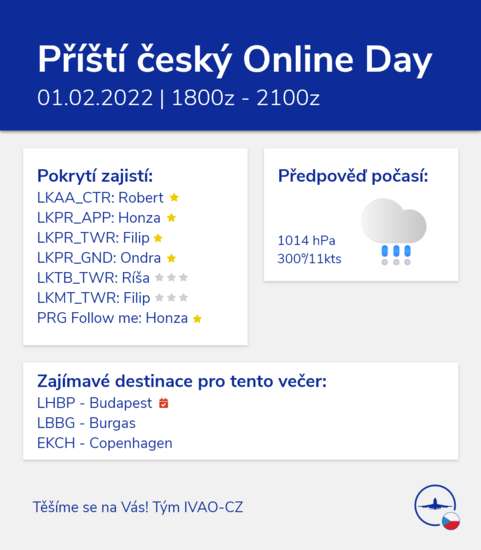 Příští český Online Day
01.02.2022 | 1800z - 2100z

Pokrytí zajistí:
LKAA_CTR: Robert
LKPR_APP: Honza
LKPR_TWR: Filip
LKPR_GND: Ondra
LKTB_TWR: Ríša
LKMT_TWR: Filip
PRG Follow me: Honza

Předpověď počasí:
1014 hPa
300°/11kts

Zajímavé destinace pro tento večer:
LHBP - Budapest
LBBG - Burgas
EKCH - Copenhagen

Těšíme se na Vás! Tým IVAO-CZ