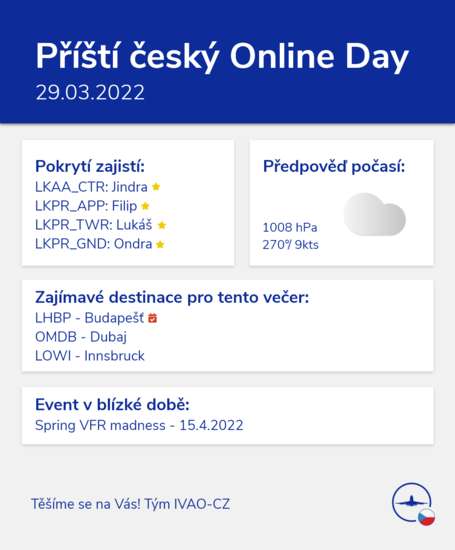 Příští český Online Day
29.03.2022

Pokrytí zajistí:
LKAA_CTR: Jindra
LKPR_APP: Filip
LKPR_TWR: Lukáš
LKPR_GND: Ondra

Předpověď počasí:
1008 hPa
270°/ 9kts

Zajímavé destinace pro tento večer:
LHBP - Budapešť
OMDB - Dubaj
LOWI - Innsbruck

Event v blízké době:
Spring VFR madness - 15.4.2022

Těšíme se na Vás! Tým IVAO-CZ